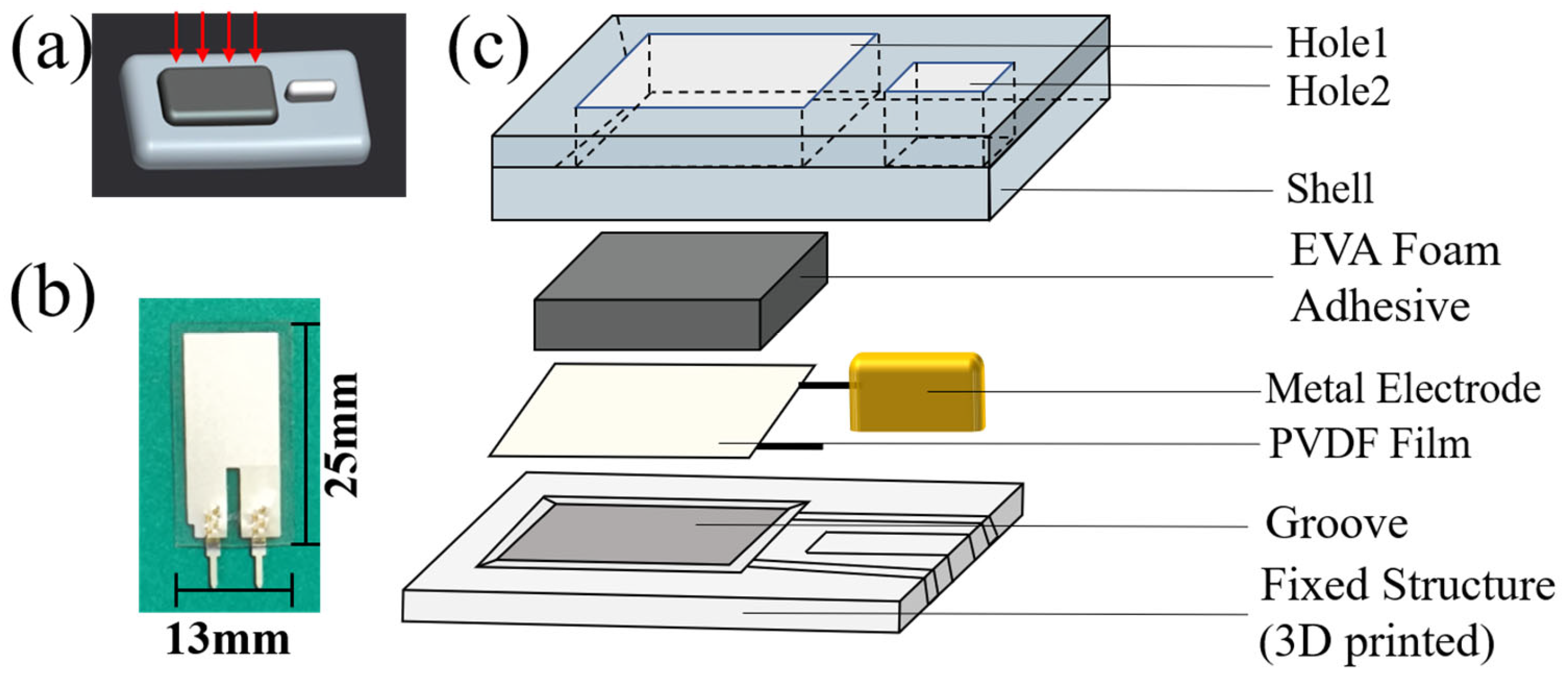 (a)

(b)

25mm

13mm

(c)

Hole1

Hole2

Shell

EVA Foam Adhesive

Metal Electrode

PVDF Film

Groove

Fixed Structure (3D printed)