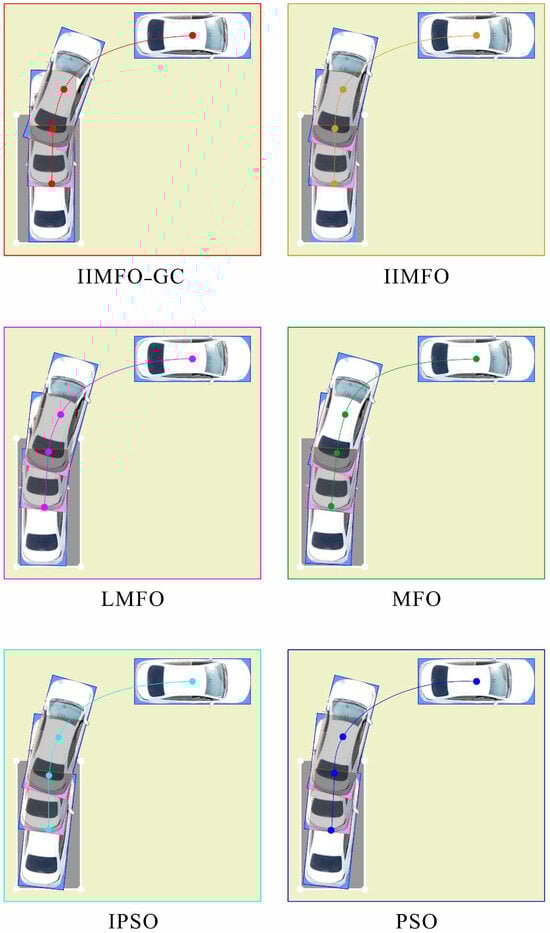 IIMFO-GC

IIMFO

LMFO

MFO

IPSO

PSO