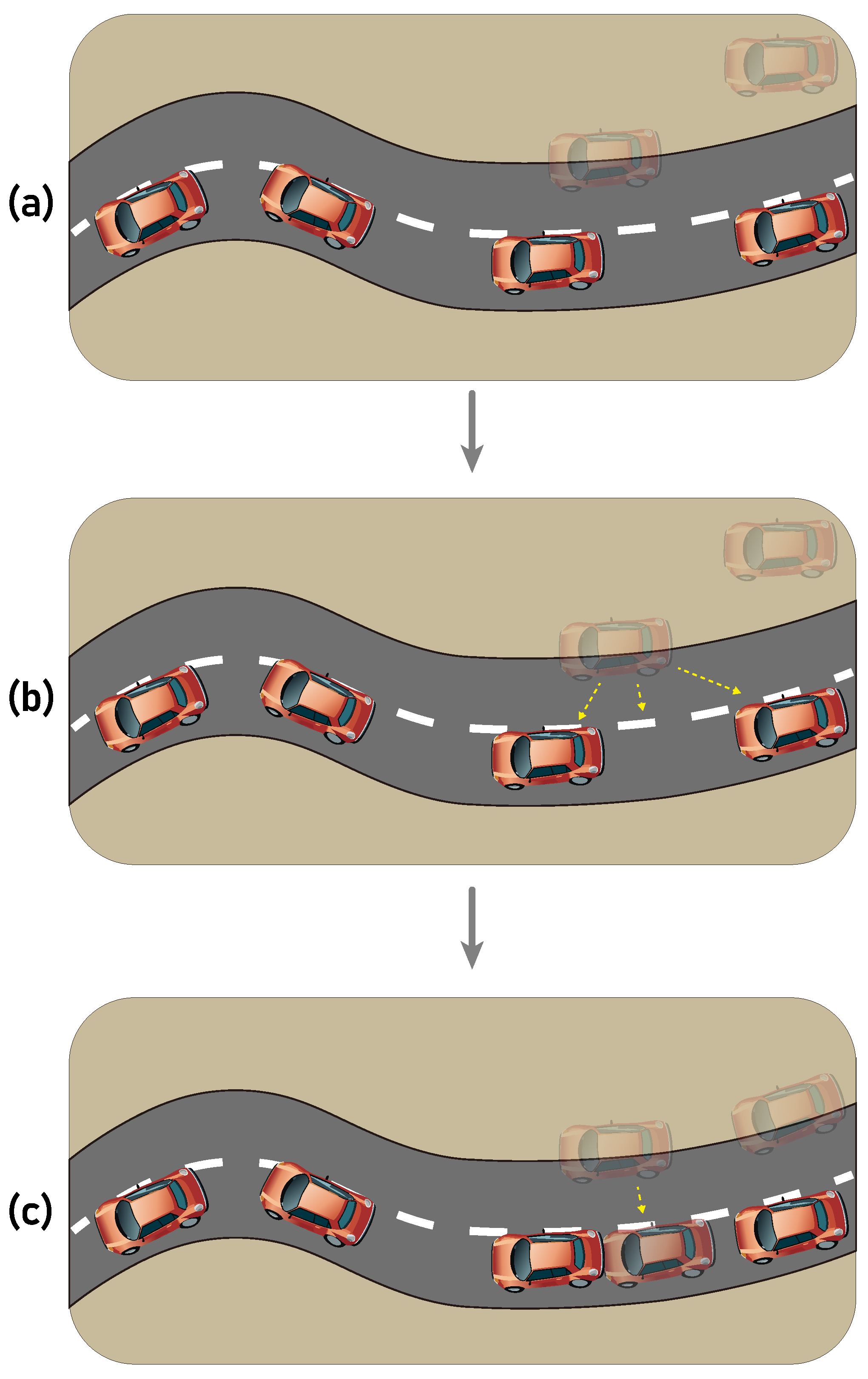 (a)

(b)

(c)