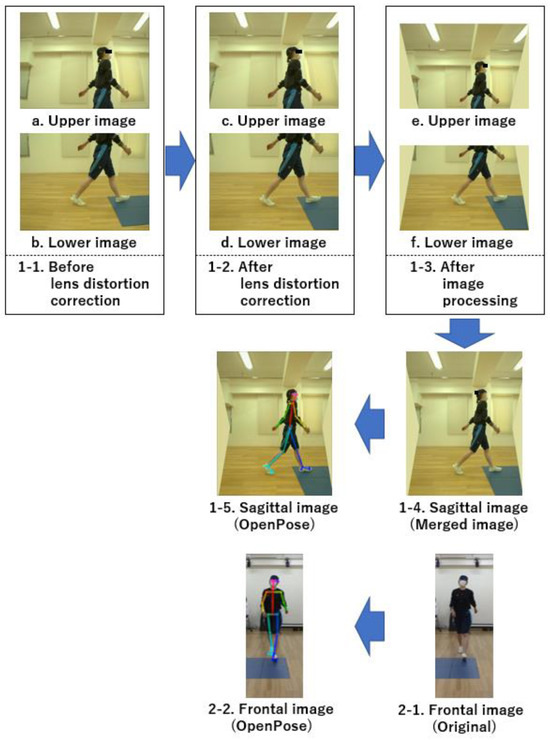 a. Upper image

b. Lower image

1-1. Before lens distortion correction

c. Upper image

d. Lower image

1-2. After lens distortion correction

e. Upper image

f. Lower image

1-3. After image processing

1-5. Sagittal image (OpenPose)

1-4. Sagittal image (Merged image)

2-2. Frontal image (OpenPose)

2-1. Frontal image (Original)