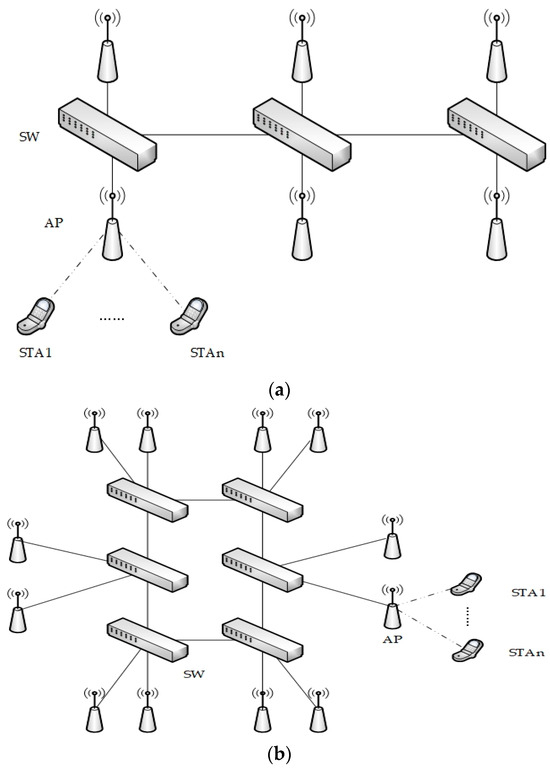 SW

AP

......

STA1

STAn

(a)

STA1

......

AP

STAn

SW

(b)