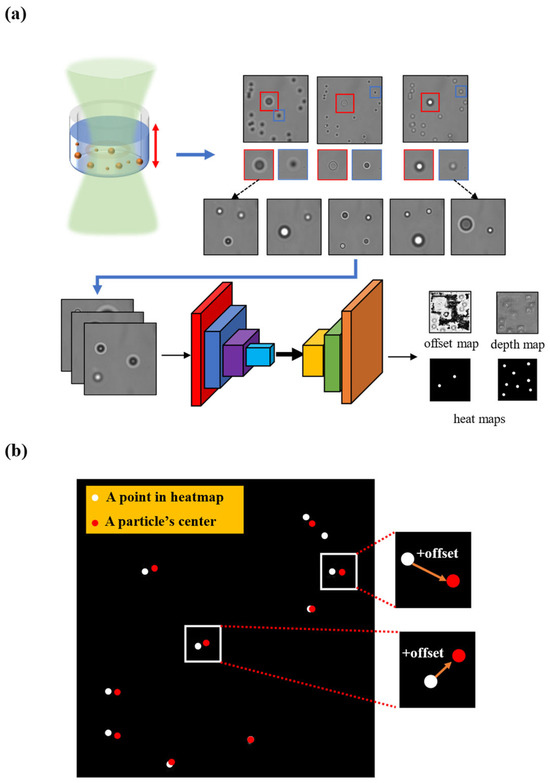 (a)

offset map

depth map

heat maps

(b)

A point in heatmap

A particle's center

+offset

+offset