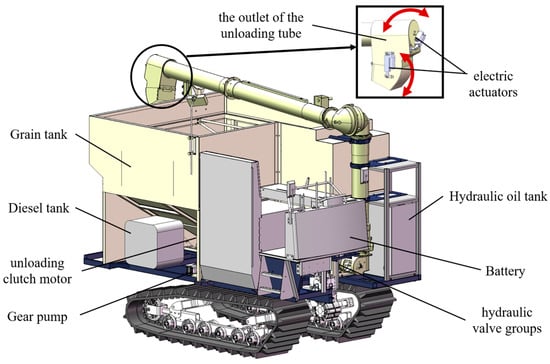 the outlet of the unloading tube

electric actuators

Grain tank

Diesel tank

unloading clutch motor

Gear pump

Hydraulic oil tank

Battery

hydraulic valve groups