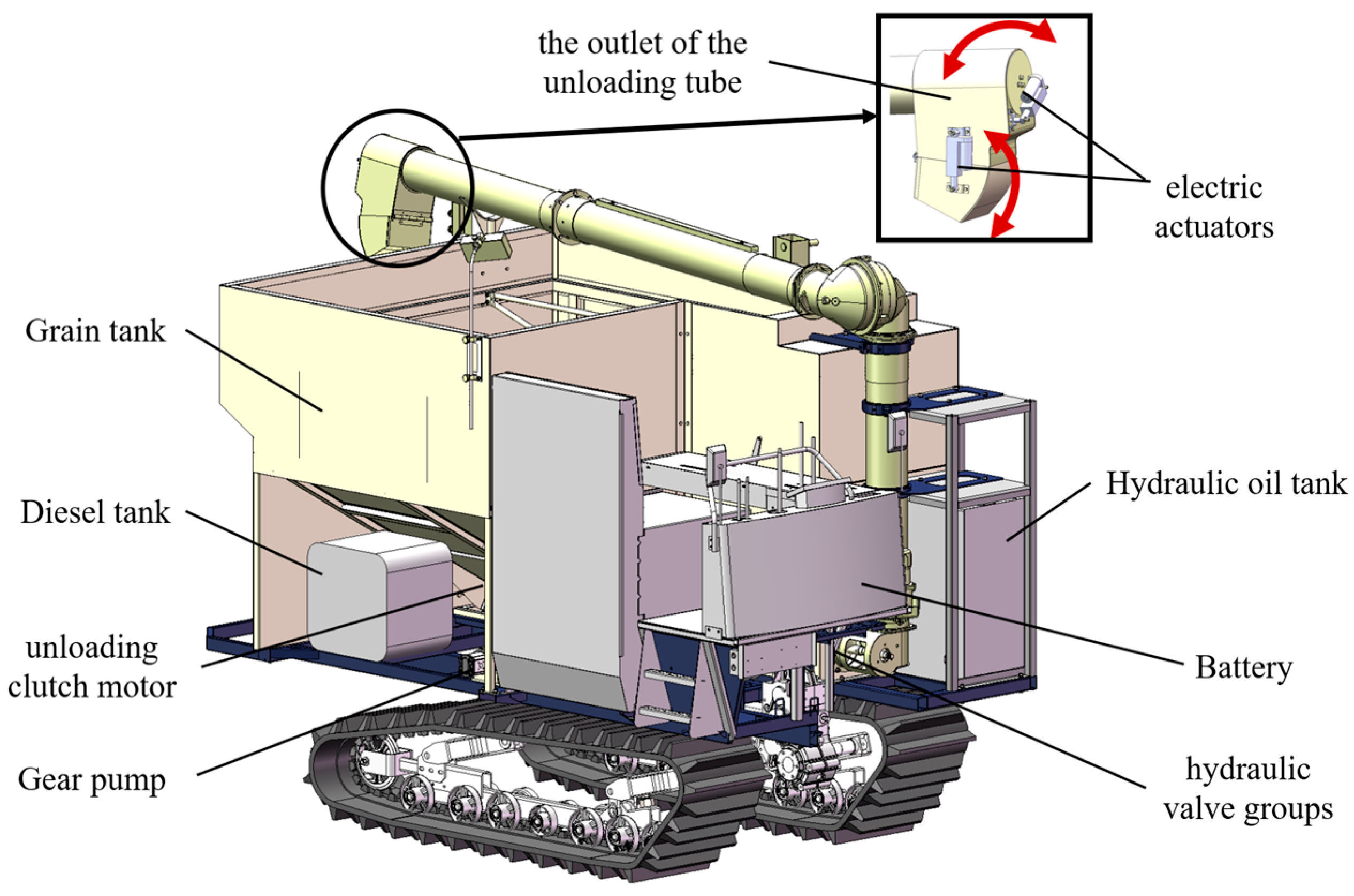 the outlet of the unloading tube

electric actuators

Grain tank

Diesel tank

unloading clutch motor

Gear pump

Hydraulic oil tank

Battery

hydraulic valve groups