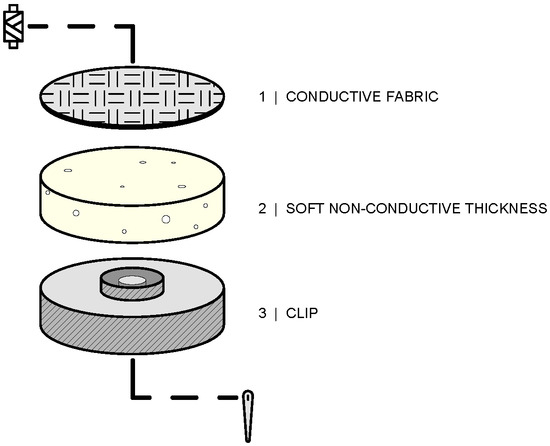 1 | CONDUCTIVE FABRIC

2 | SOFT NON-CONDUCTIVE THICKNESS

3 | CLIP