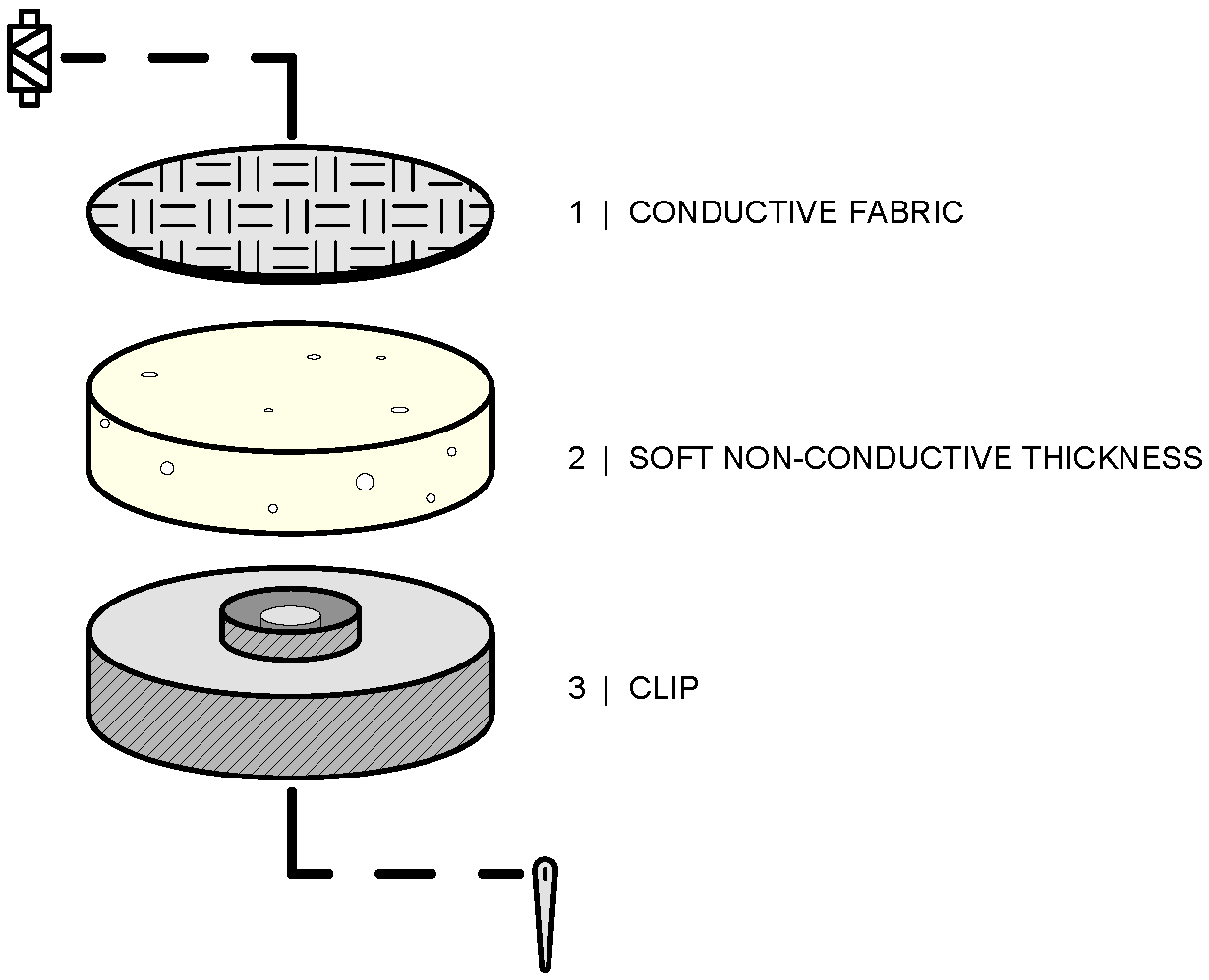 1 | CONDUCTIVE FABRIC

2 | SOFT NON-CONDUCTIVE THICKNESS

3 | CLIP