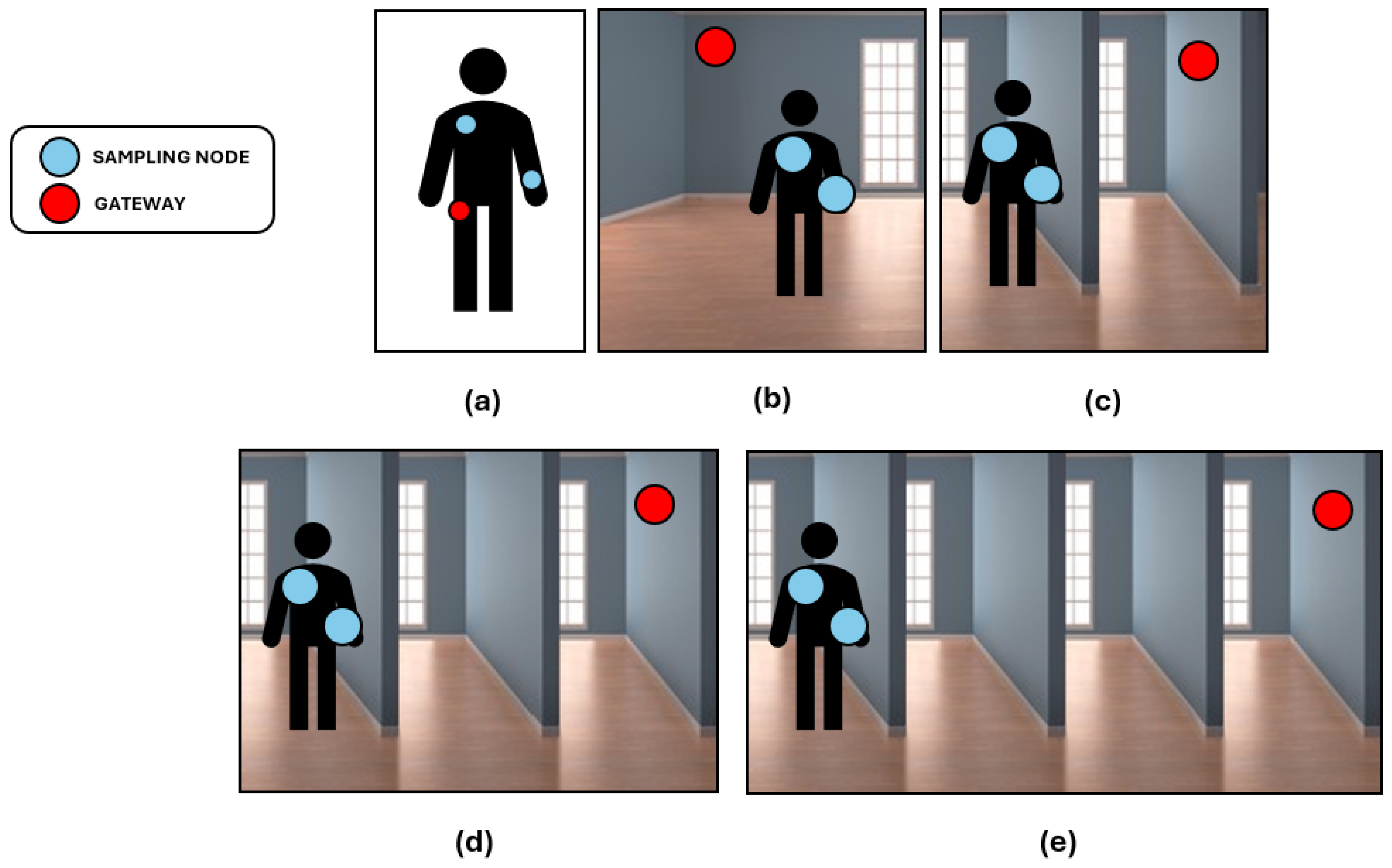 SAMPLING NODE
GATEWAY

(a)

(b)

(c)

(d)

(e)