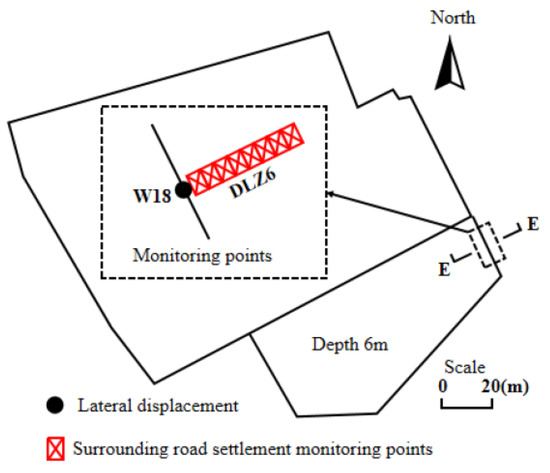 North

W18

DLZ6

Monitoring points

E

E

Depth 6m

Scale
0 20(m)

Lateral displacement

Surrounding road settlement monitoring points