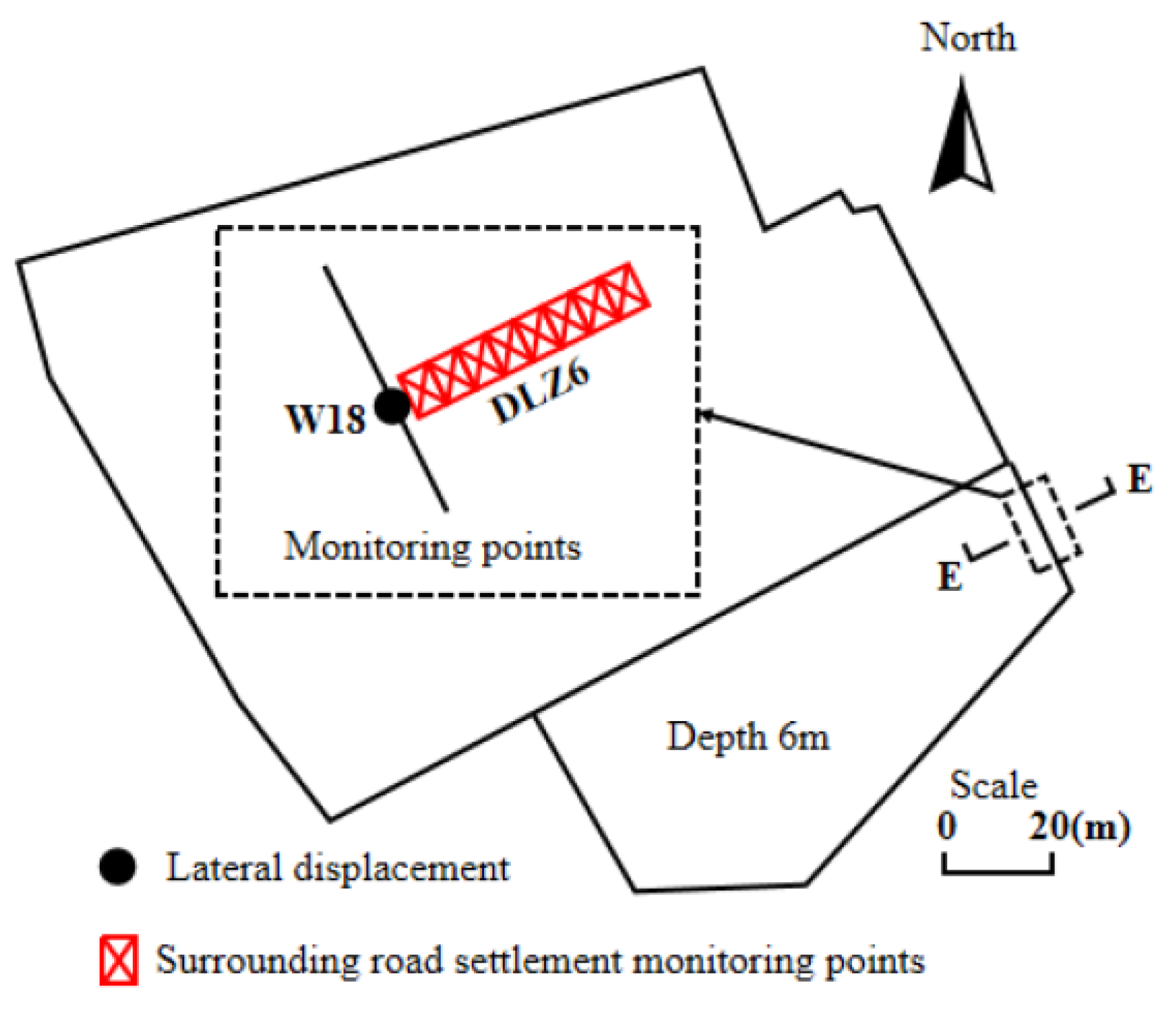 North

W18

DLZ6

Monitoring points

E

E

Depth 6m

Scale

0 20(m)

Lateral displacement

Surrounding road settlement monitoring points