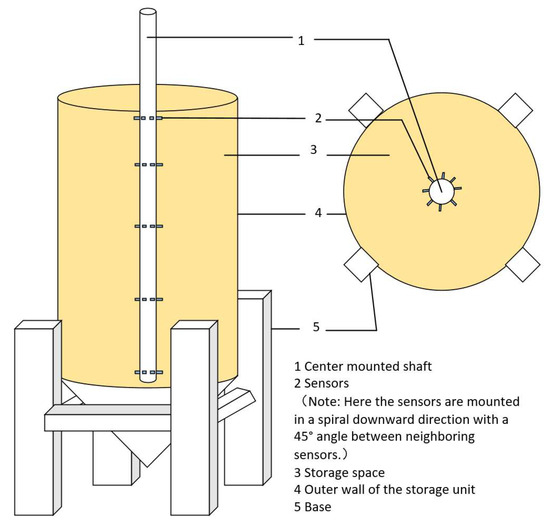 1

2

3

4

5

1 Center mounted shaft
2 Sensors
（Note: Here the sensors are mounted in a spiral downward direction with a 45° angle between neighboring sensors.）
3 Storage space
4 Outer wall of the storage unit
5 Base