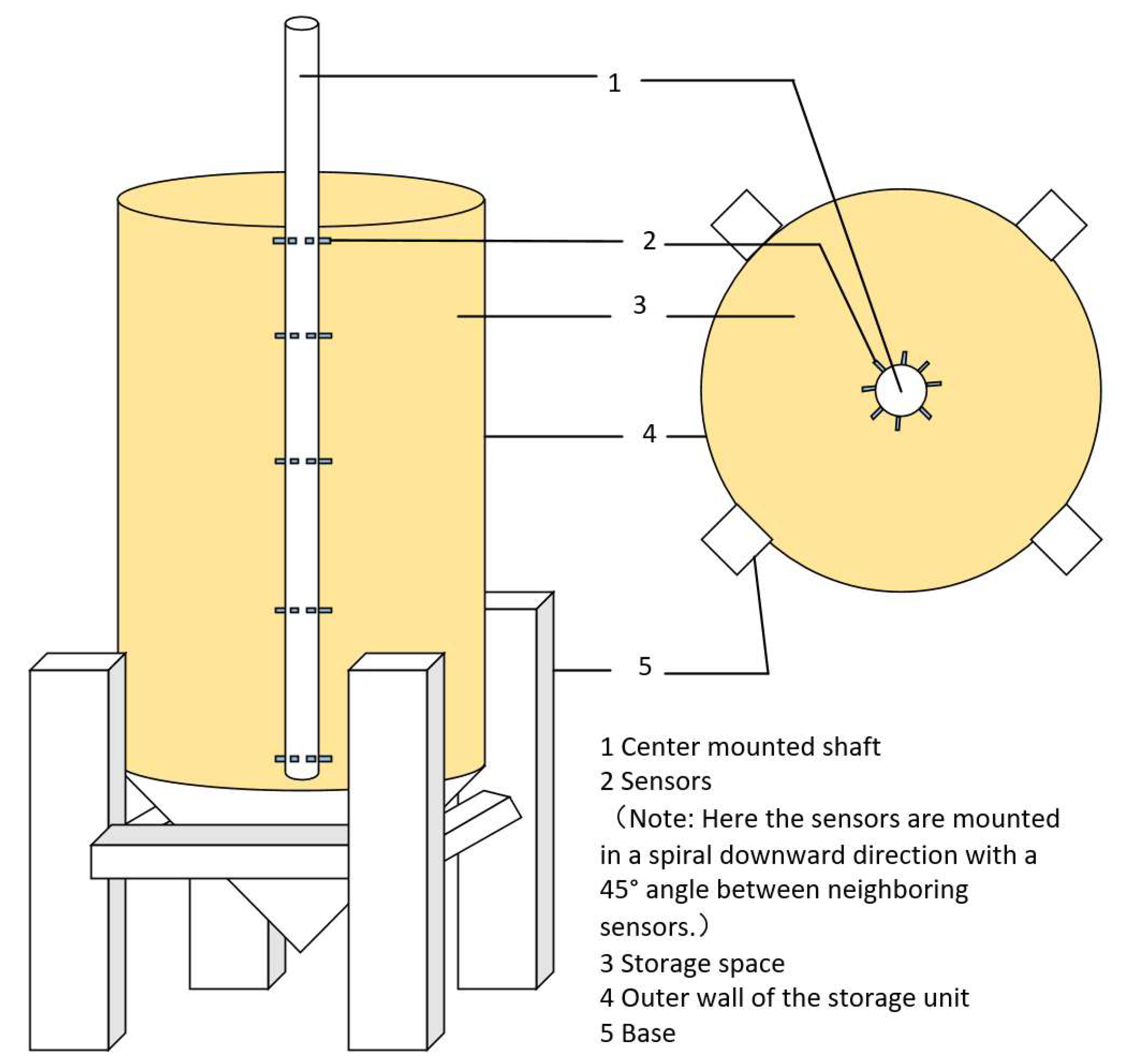 1

2

3

4

5

1 Center mounted shaft
2 Sensors
（Note: Here the sensors are mounted in a spiral downward direction with a 45° angle between neighboring sensors.）
3 Storage space
4 Outer wall of the storage unit
5 Base