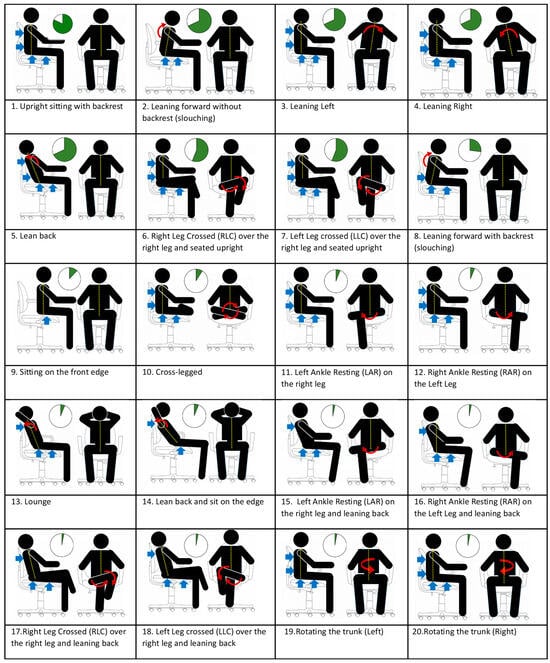 | | | | |
|---|---|---|---|
| 1. Upright sitting with backrest | 2. Leaning forward without backrest (slouching) | 3. Leaning Left | 4. Leaning Right |
| 5. Lean back | 6. Right Leg Crossed (RLC) over the right leg and seated upright | 7. Left Leg crossed (LLC) over the right leg and seated upright | 8. Leaning forward with backrest (slouching) |
| 9. Sitting on the front edge | 10. Cross-legged | 11. Left Ankle Resting (LAR) on the right leg | 12. Right Ankle Resting (RAR) on the Left Leg |
| 13. Lounge | 14. Lean back and sit on the edge | 15. Left Ankle Resting (LAR) on the right leg and leaning back | 16. Right Ankle Resting (RAR) on the Left Leg and leaning back |
| 17.Right Leg Crossed (RLC) over the right leg and leaning back | 18. Left Leg crossed (LLC) over the right leg and leaning back | 19.Rotating the trunk (Left) | 20.Rotating the trunk (Right) |