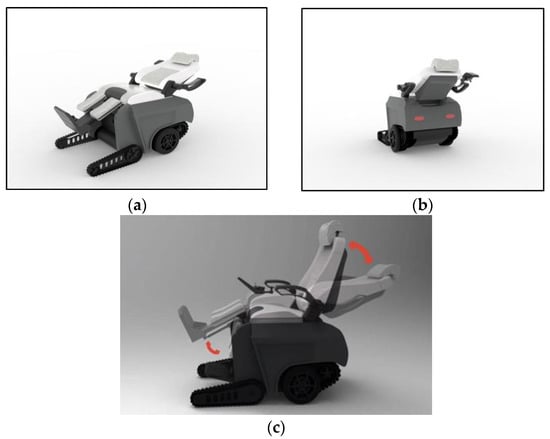 (a)

(b)

(c)