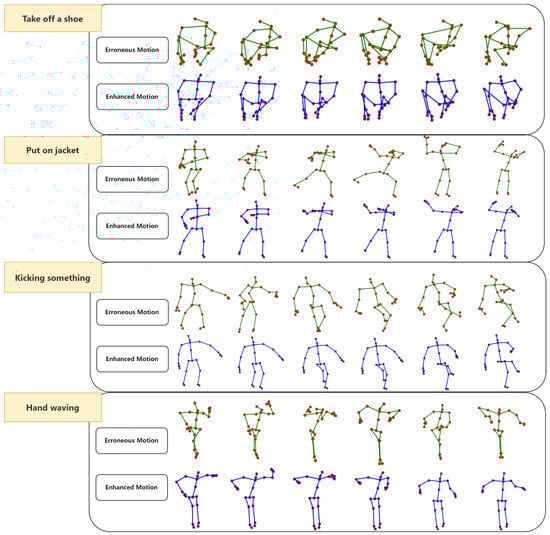 Take off a shoe

Erroneous Motion

Enhanced Motion

Put on jacket

Erroneous Motion

Enhanced Motion

Kicking something

Erroneous Motion

Enhanced Motion

Hand waving

Erroneous Motion

Enhanced Motion