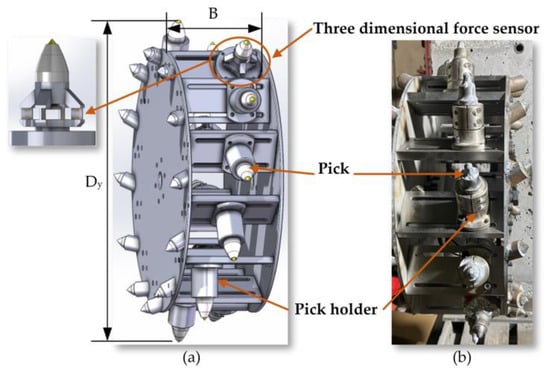 B

Three dimensional force sensor

$D_y$

Pick

Pick holder

(a)

(b)