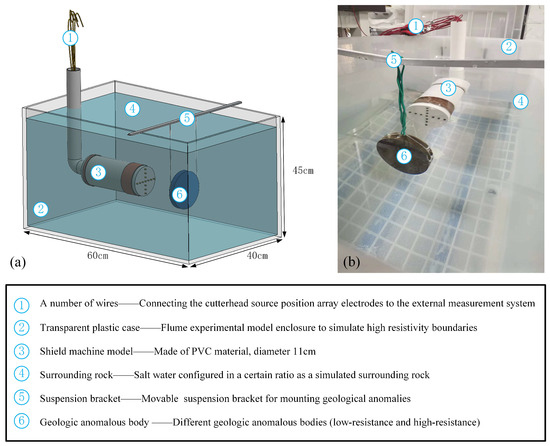 1

4

5

3

6

2

45cm

60cm

40cm

(a)

1

2

5

3

4

6

(b)

1 A number of wires——Connecting the cutterhead source position array electrodes to the external measurement system

2 Transparent plastic case——Flume experimental model enclosure to simulate high resistivity boundaries

3 Shield machine model——Made of PVC material, diameter 11cm

4 Surrounding rock——Salt water configured in a certain ratio as a simulated surrounding rock

5 Suspension bracket——Movable suspension bracket for mounting geological anomalies

6 Geologic anomalous body ——Different geologic anomalous bodies (low-resistance and high-resistance)