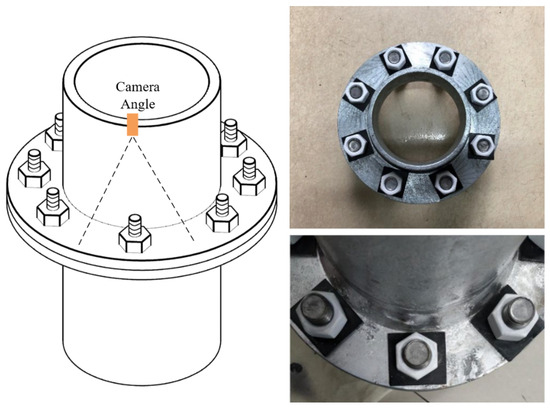 Camera Angle