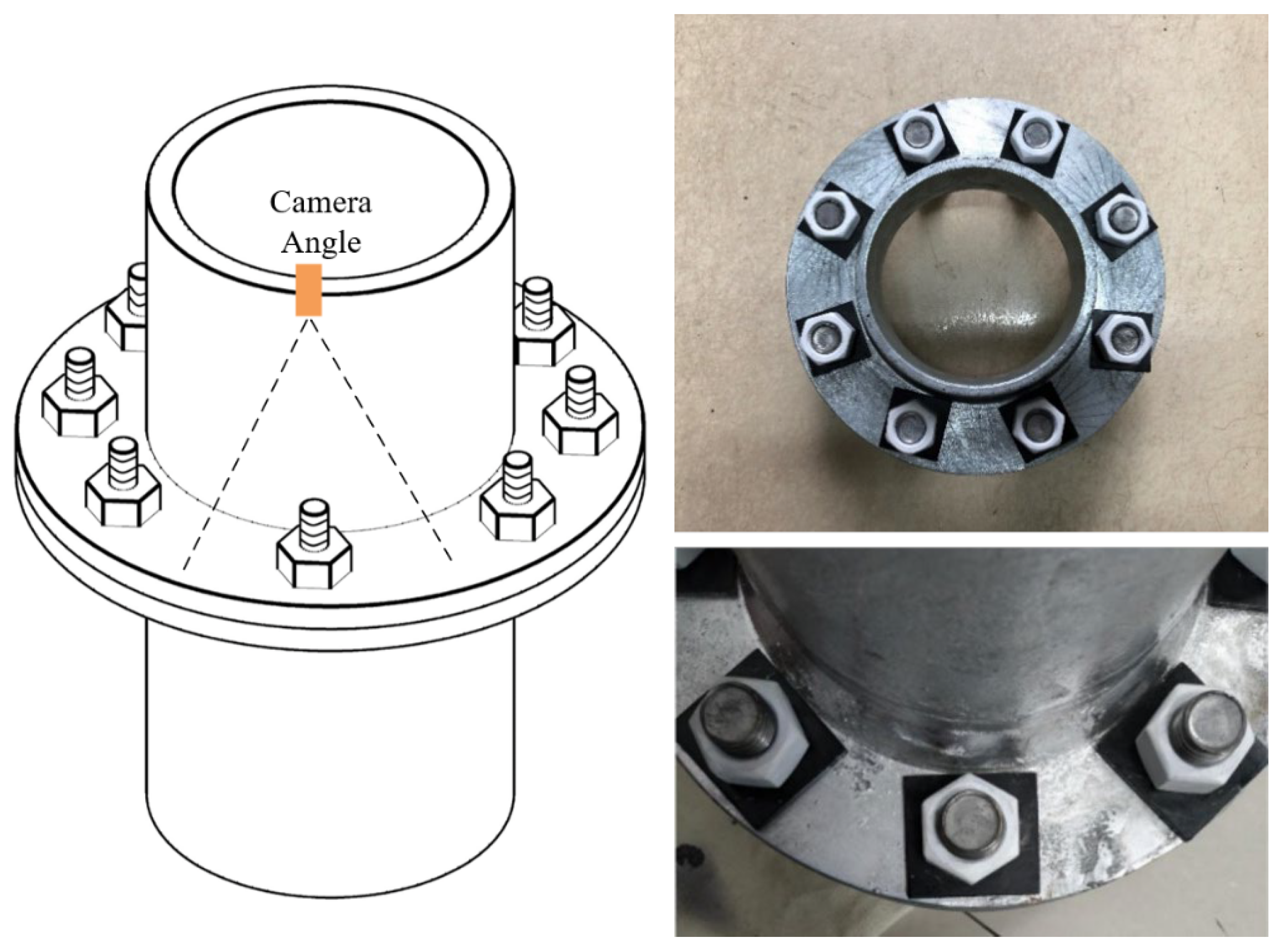 Camera Angle