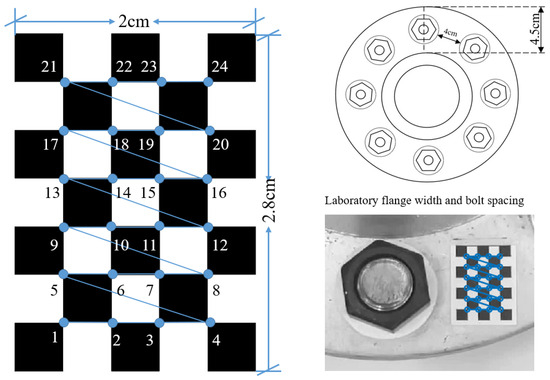 2cm

21 22 23 24

17 18 19 20

13 14 15 16

9 10 11 12

5 6 7 8

1 2 3 4

2.8cm

4cm

4.5cm

Laboratory flange width and bolt spacing