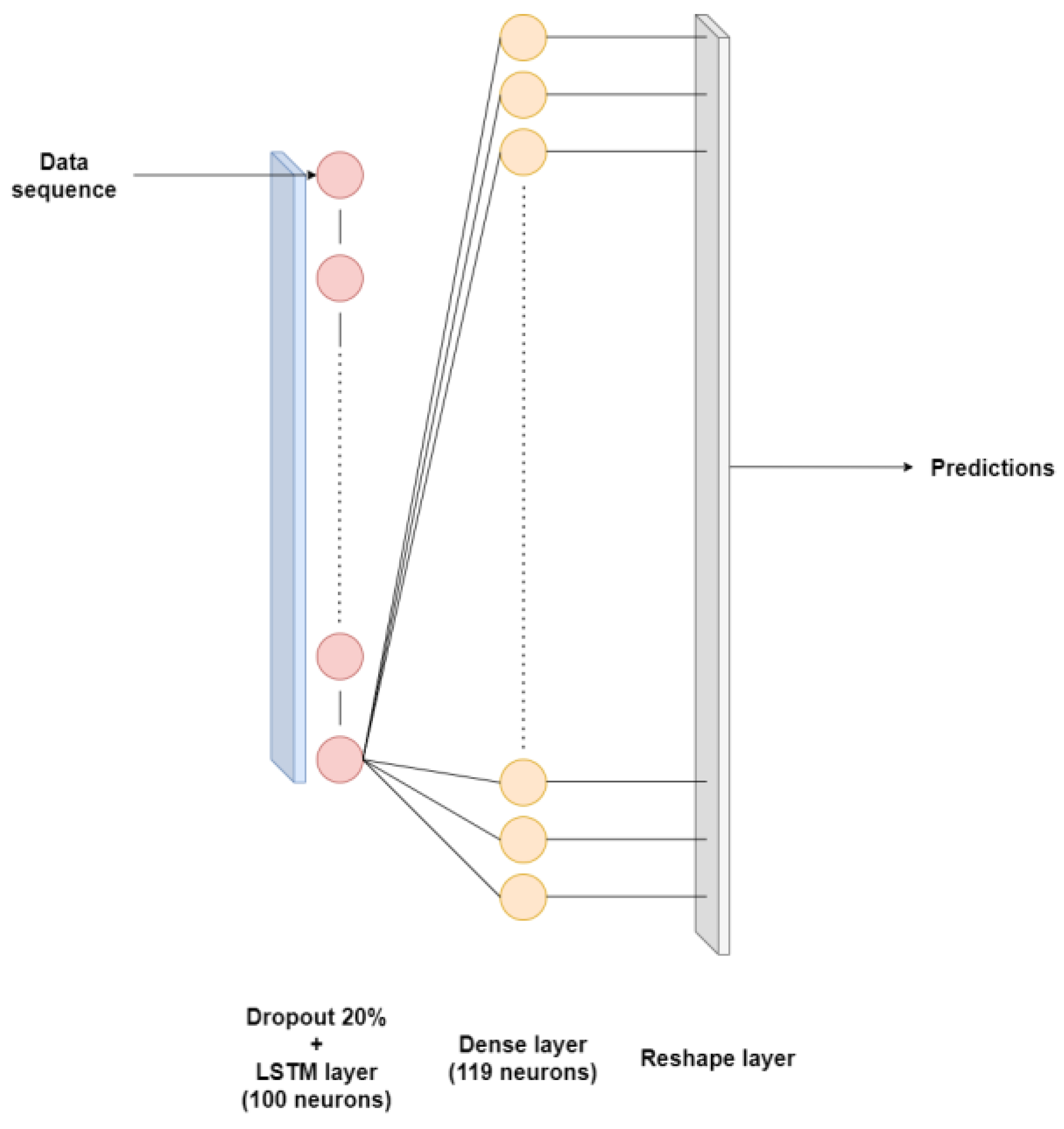 Data sequence

Predictions

Dropout 20%
+
LSTM layer
(100 neurons)

Dense layer
(119 neurons)

Reshape layer