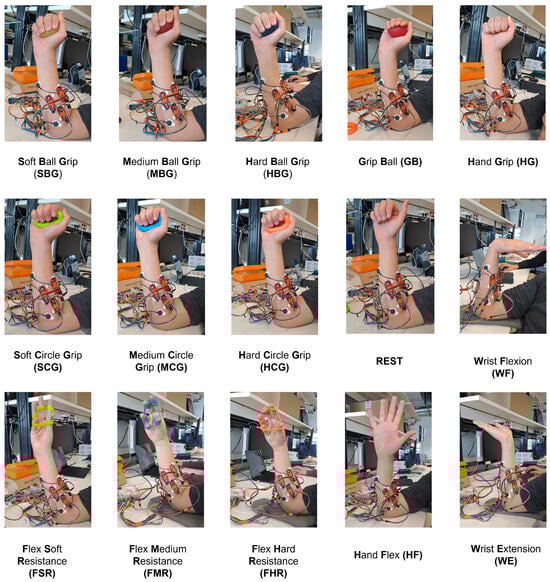 Soft Ball Grip (SBG)

Medium Ball Grip (MBG)

Hard Ball Grip (HBG)

Grip Ball (GB)

Hand Grip (HG)

Soft Circle Grip (SCG)

Medium Circle Grip (MCG)

Hard Circle Grip (HCG)

REST

Wrist Flexion (WF)

Flex Soft Resistance (FSR)

Flex Medium Resistance (FMR)

Flex Hard Resistance (FHR)

Hand Flex (HF)

Wrist Extension (WE)