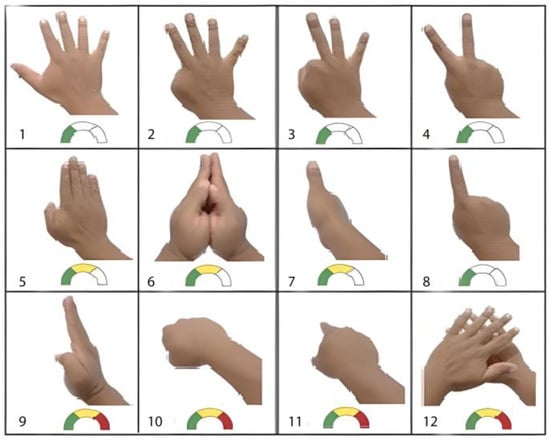 1

2

3

4

5

6

7

8

9

10

11

12