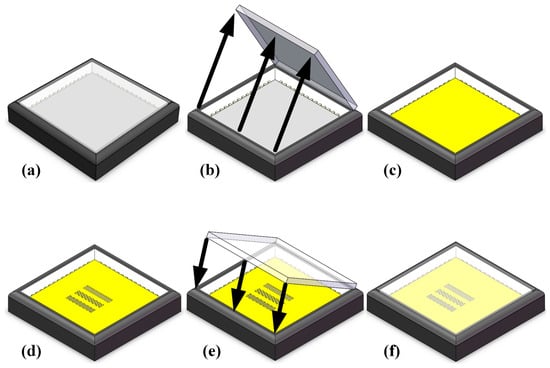 (a)

(b)

(c)

(d)

(e)

(f)