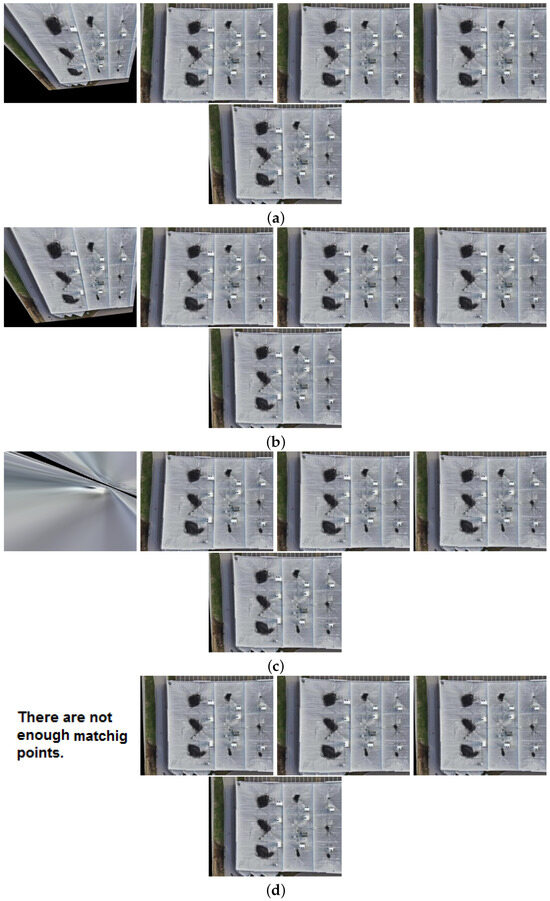 (a)

(b)

(c)

There are not enough matchig points.

(d)