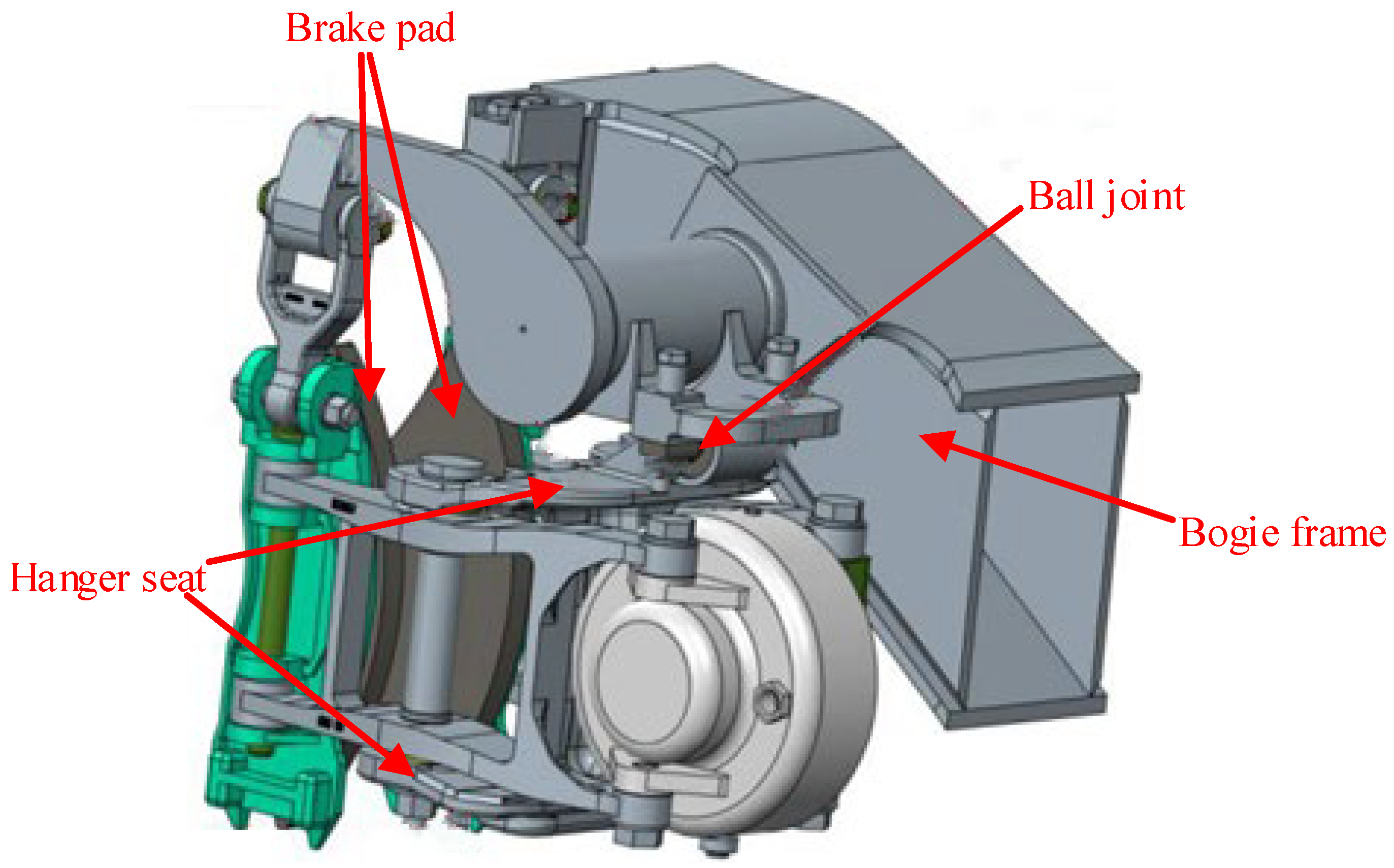 Brake pad

Ball joint

Bogie frame

Hanger seat