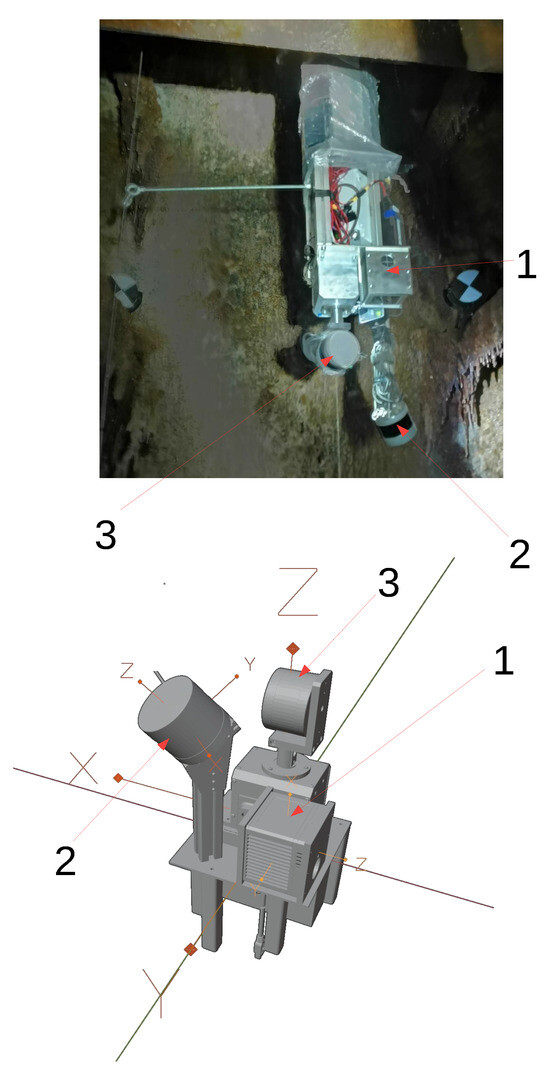 1
3
2
Z
3
1
Z
Y
X
2
Z
Y