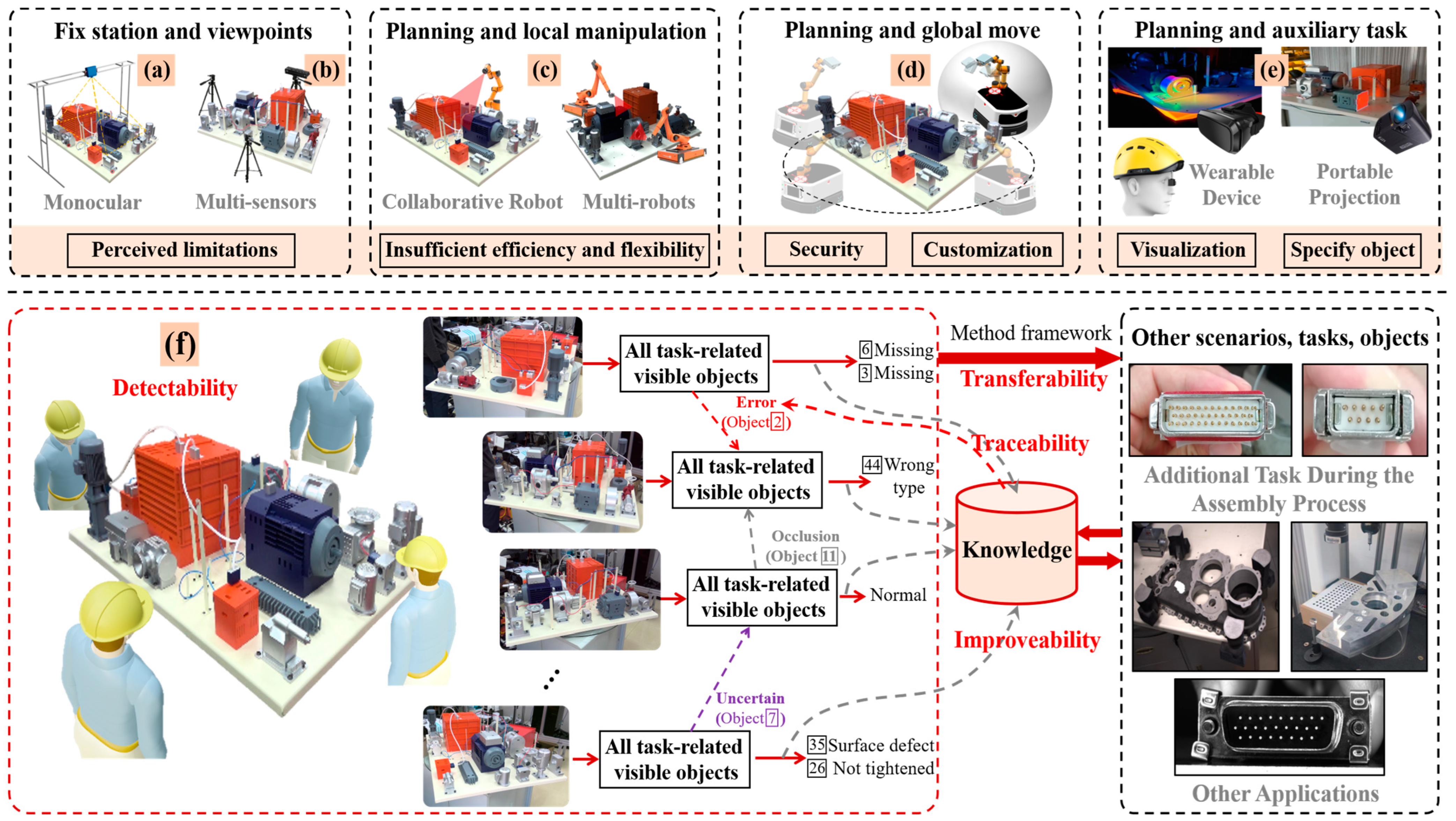 Fix station and viewpoints
(a)
(b)
Monocular
Multi-sensors
Perceived limitations

Planning and local manipulation
(c)
Collaborative Robot
Multi-robots
Insufficient efficiency and flexibility

Planning and global move
(d)
Security
Customization

Planning and auxiliary task
(e)
Wearable Device
Portable Projection
Visualization
Specify object

(f)
Detectability

All task-related visible objects
6 Missing
3 Missing
Error (Object 2)

All task-related visible objects
44 Wrong type

Occlusion (Object 11)
All task-related visible objects
Normal

Uncertain (Object 7)
All task-related visible objects
35 Surface defect
26 Not tightened

Method framework
Transferability
Traceability
Knowledge
Improveability

Other scenarios, tasks, objects
Additional Task During the Assembly Process
Other Applications