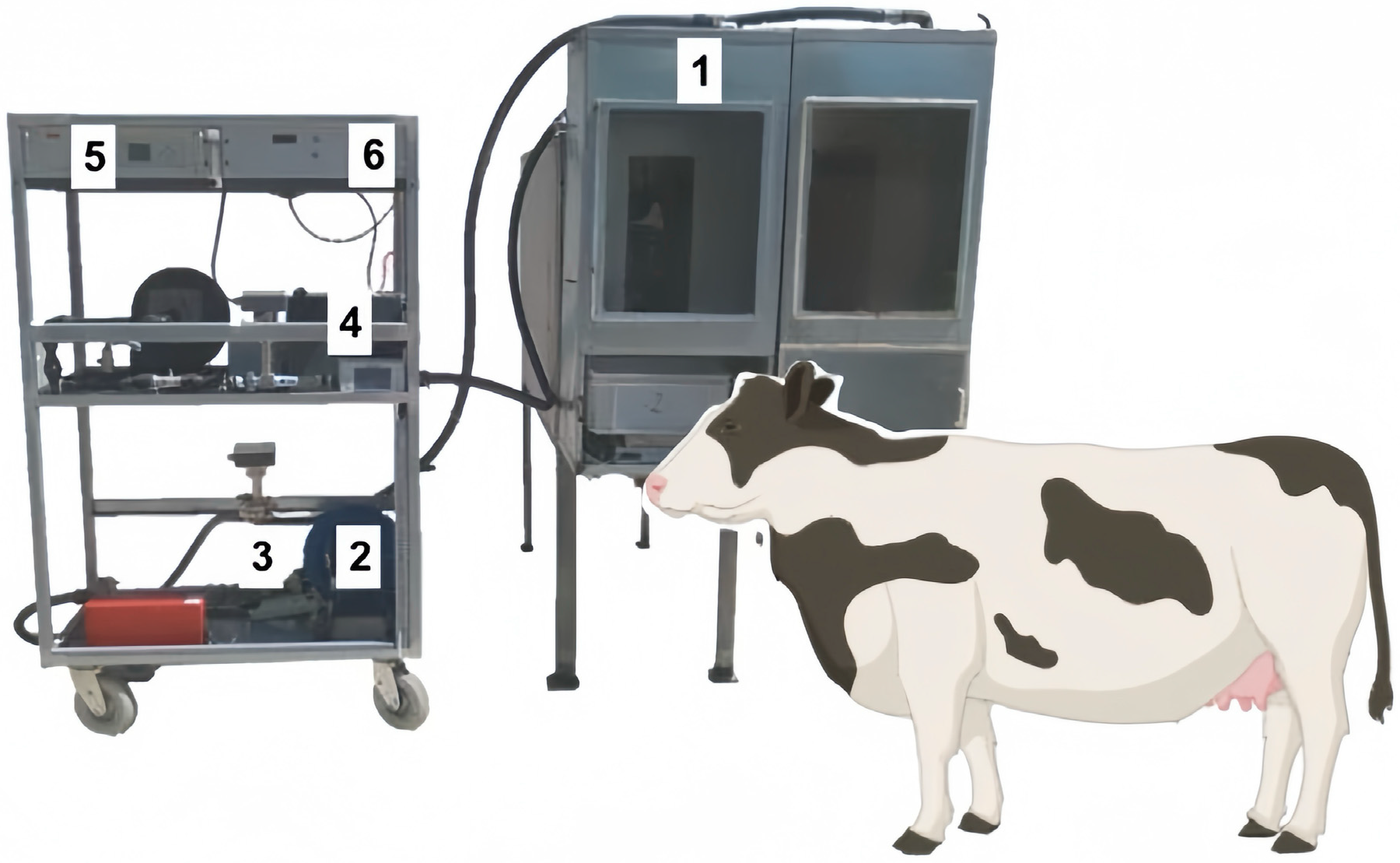 1
5
6
4
3
2