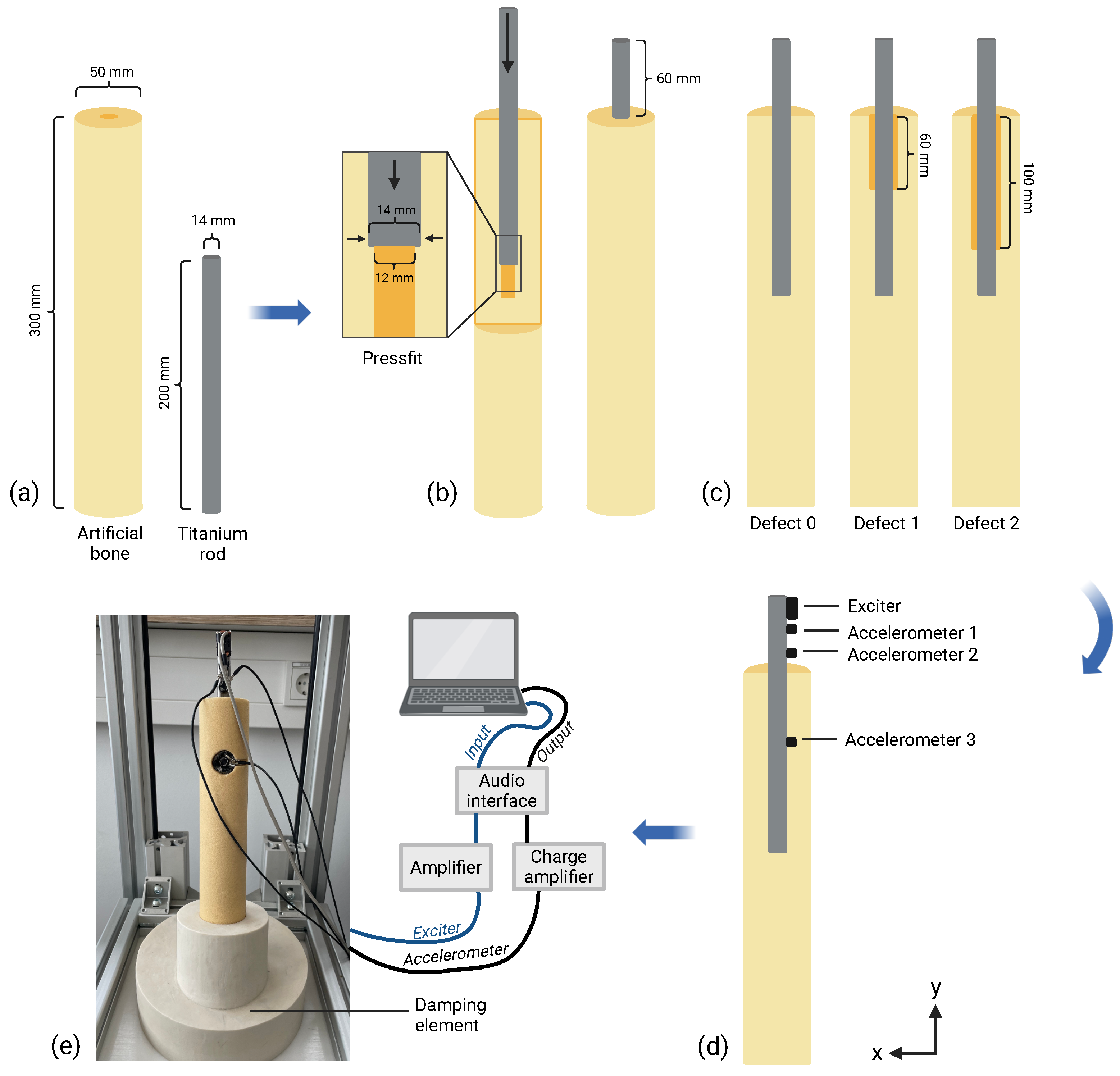 50 mm

300 mm

14 mm

200 mm

(a)

Artificial bone

Titanium rod

14 mm

12 mm

Pressfit

(b)

60 mm

60 mm

100 mm

(c)

Defect 0

Defect 1

Defect 2

Exciter

Accelerometer 1

Accelerometer 2

Accelerometer 3

(d)

y

x

Input

Output

Audio interface

Amplifier

Charge amplifier

Exciter

Accelerometer

Damping element

(e)