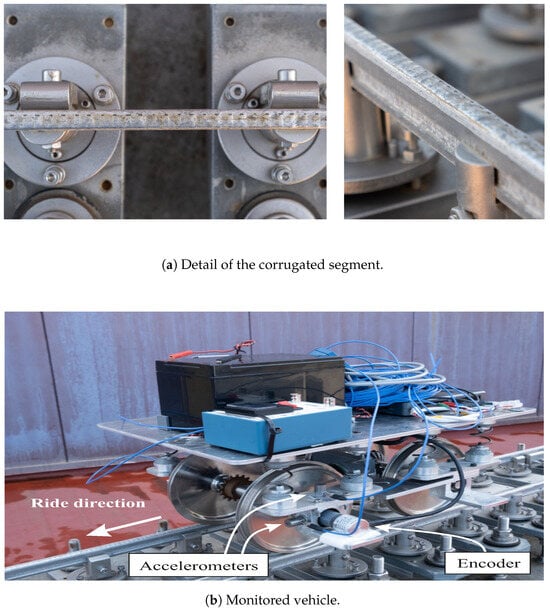 (a) Detail of the corrugated segment.

Ride direction

Accelerometers

Encoder

(b) Monitored vehicle.