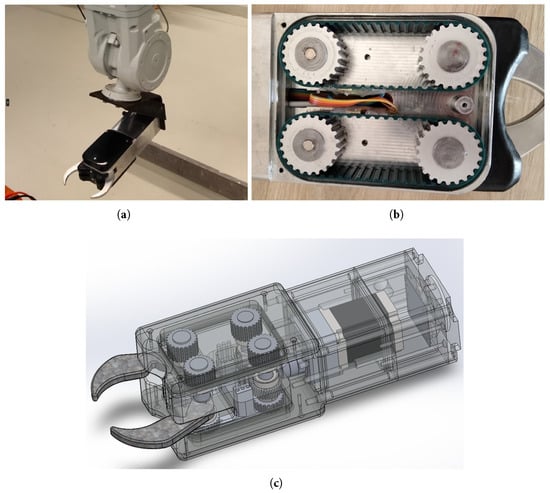 (a)

(b)

(c)