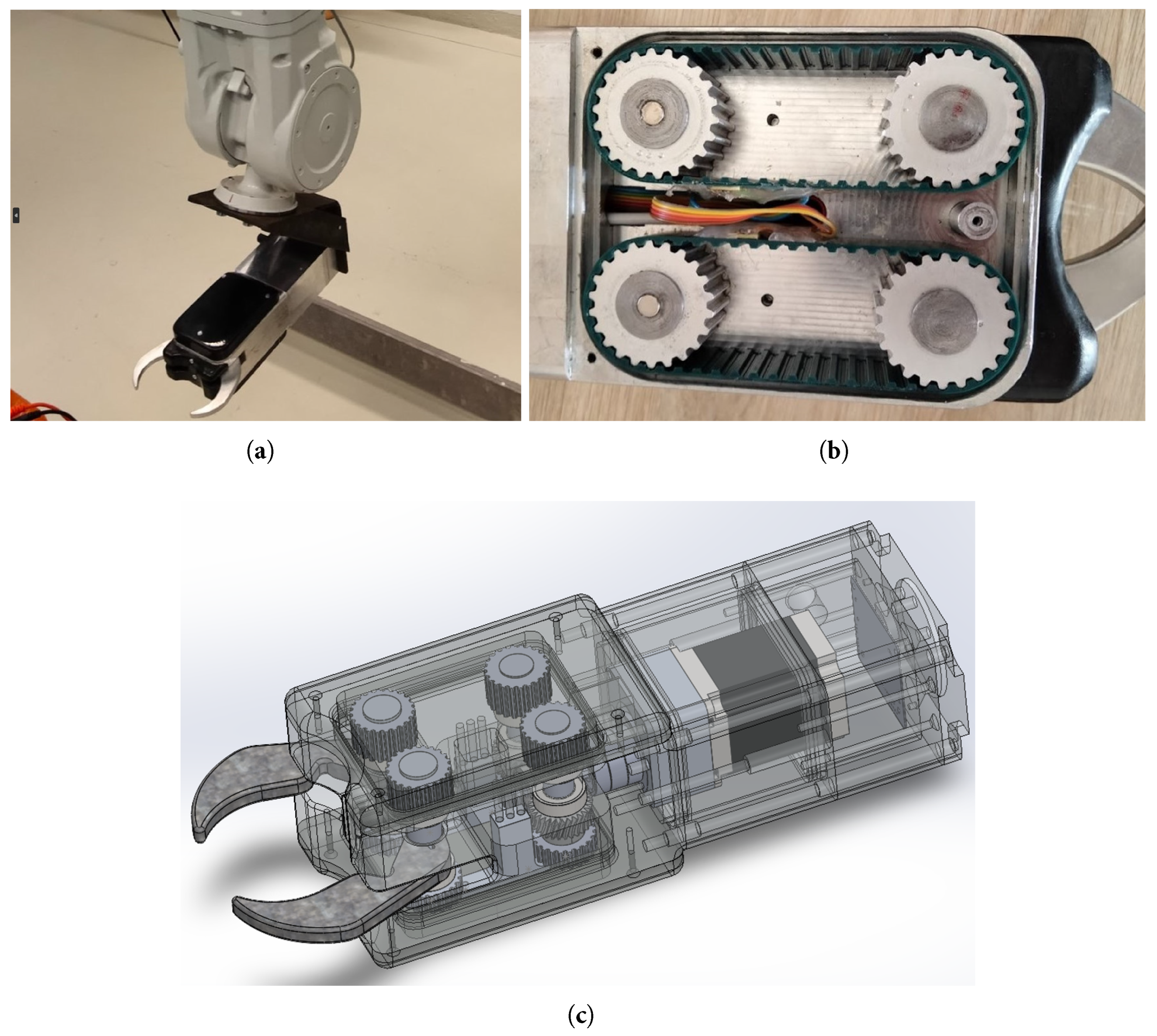 (a)

(b)

(c)