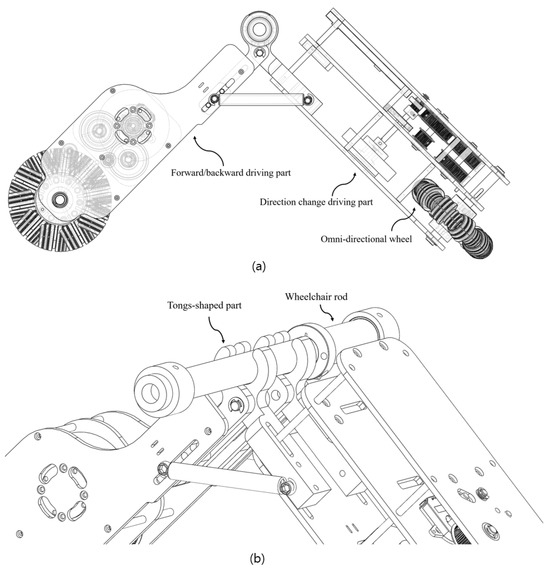 Forward/backward driving part

Direction change driving part

Omni-directional wheel

(a)

Tongs-shaped part

Wheelchair rod

(b)