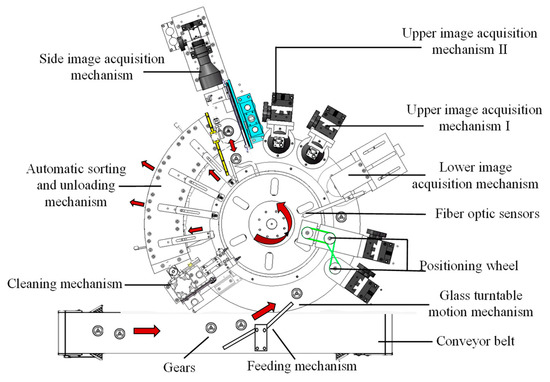 Side image acquisition mechanism

Upper image acquisition mechanism II

Upper image acquisition mechanism I

Automatic sorting and unloading mechanism

Lower image acquisition mechanism

Fiber optic sensors

Positioning wheel

Cleaning mechanism

Glass turntable motion mechanism

Conveyor belt

Gears

Feeding mechanism