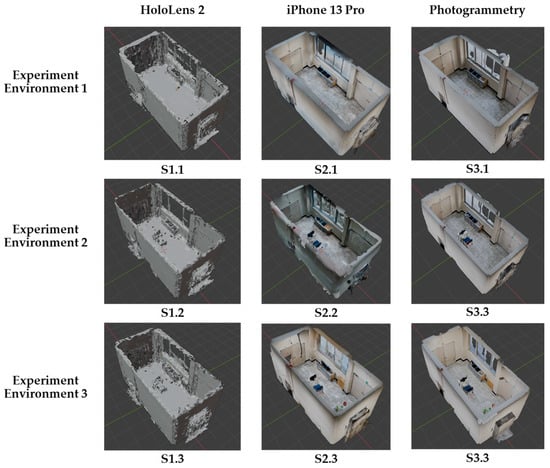 HoloLens 2

iPhone 13 Pro

Photogrammetry

Experiment Environment 1

S1.1

S2.1

S3.1

Experiment Environment 2

S1.2

S2.2

S3.3

Experiment Environment 3

S1.3

S2.3

S3.3