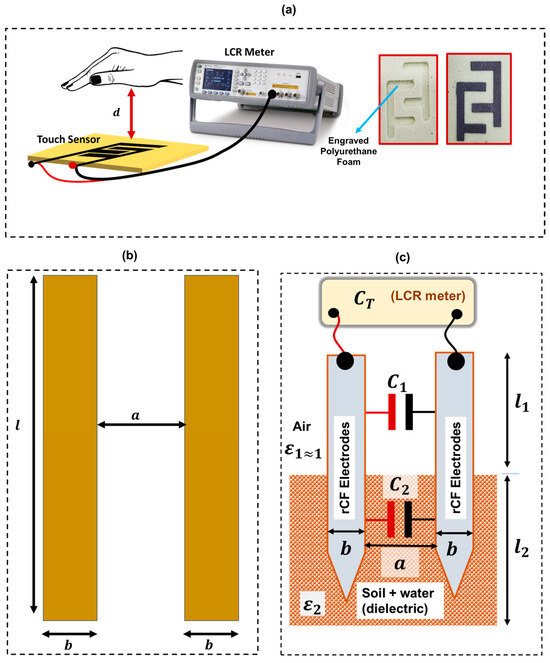 (a)

LCR Meter

$d$

Touch Sensor

Engraved Polyurethane Foam

(b)

$l$

$a$

$b$

$b$

(c)

$C_T$ (LCR meter)

$C_1$

$l_1$

Air

$\varepsilon_{1\approx1}$

rCF Electrodes

rCF Electrodes

$C_2$

$b$

$a$

$b$

$l_2$

$\varepsilon_2$

Soil + water (dielectric)