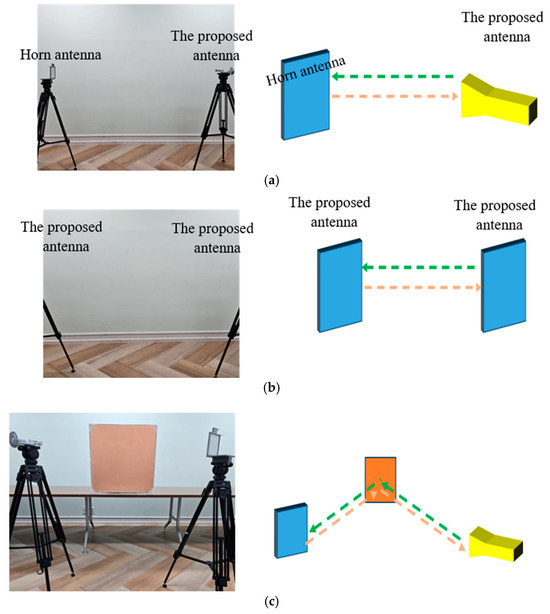 Horn antenna

The proposed antenna

Horn antenna

The proposed antenna

(a)

The proposed antenna

The proposed antenna

The proposed antenna

The proposed antenna

(b)

(c)