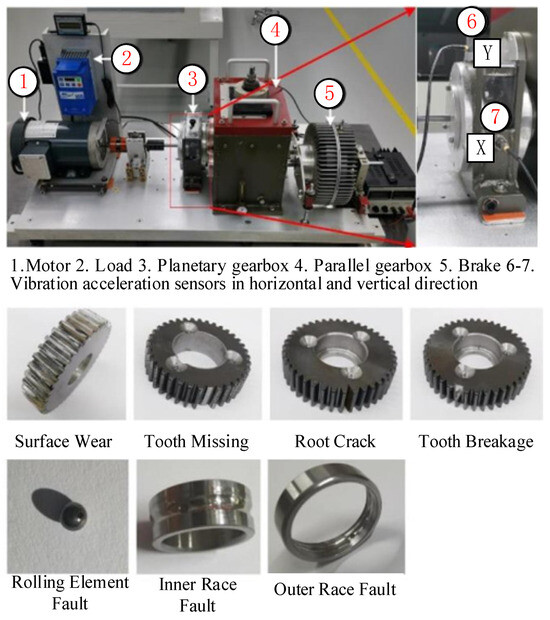 1
2
3
4
5
6
Y
7
X

1.Motor 2. Load 3. Planetary gearbox 4. Parallel gearbox 5. Brake 6-7. Vibration acceleration sensors in horizontal and vertical direction

Surface Wear

Tooth Missing

Root Crack

Tooth Breakage

Rolling Element Fault

Inner Race Fault

Outer Race Fault