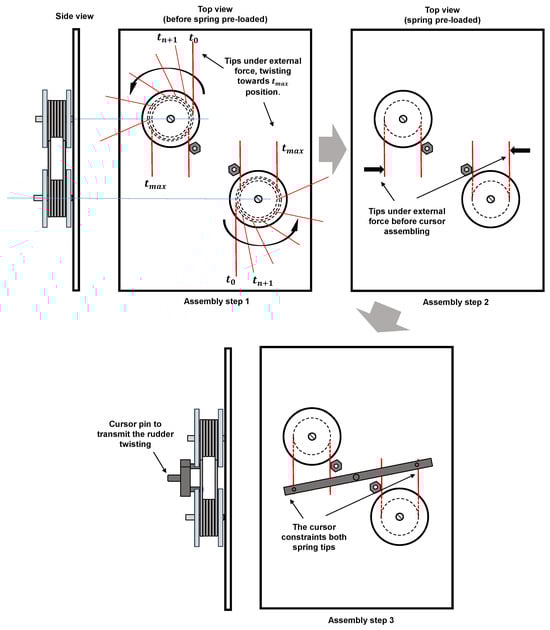 Side view

Top view
(before spring pre-loaded)

$t_{n+1}$

$t_0$

Tips under external force, twisting towards $t_{max}$ position.

$t_{max}$

$t_{max}$

$t_0$

$t_{n+1}$

Assembly step 1

Top view
(spring pre-loaded)

Tips under external force before cursor assembling

Assembly step 2

Cursor pin to transmit the rudder twisting

The cursor constraints both spring tips

Assembly step 3