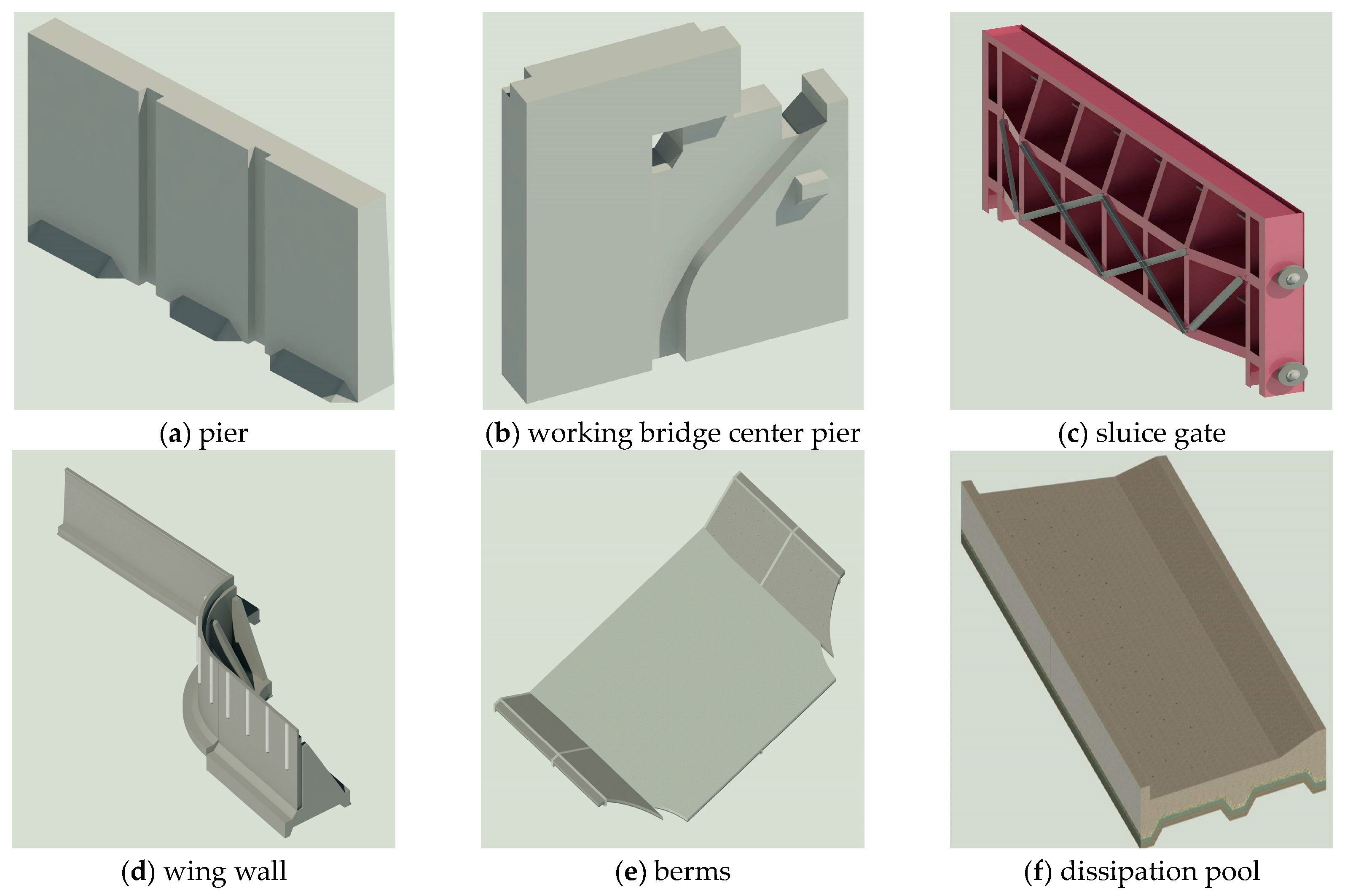 (a) pier

(b) working bridge center pier

(c) sluice gate

(d) wing wall

(e) berms

(f) dissipation pool