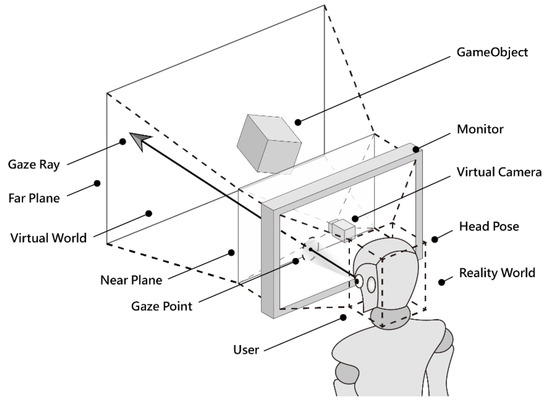 GameObject

Monitor

Virtual Camera

Head Pose

Reality World

Gaze Ray

Far Plane

Virtual World

Near Plane

Gaze Point

User