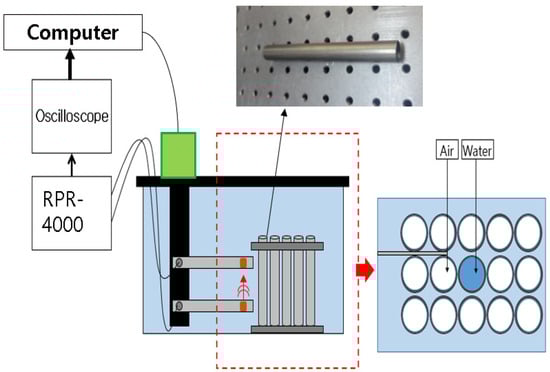 Computer

Oscilloscope

RPR-4000

Air

Water