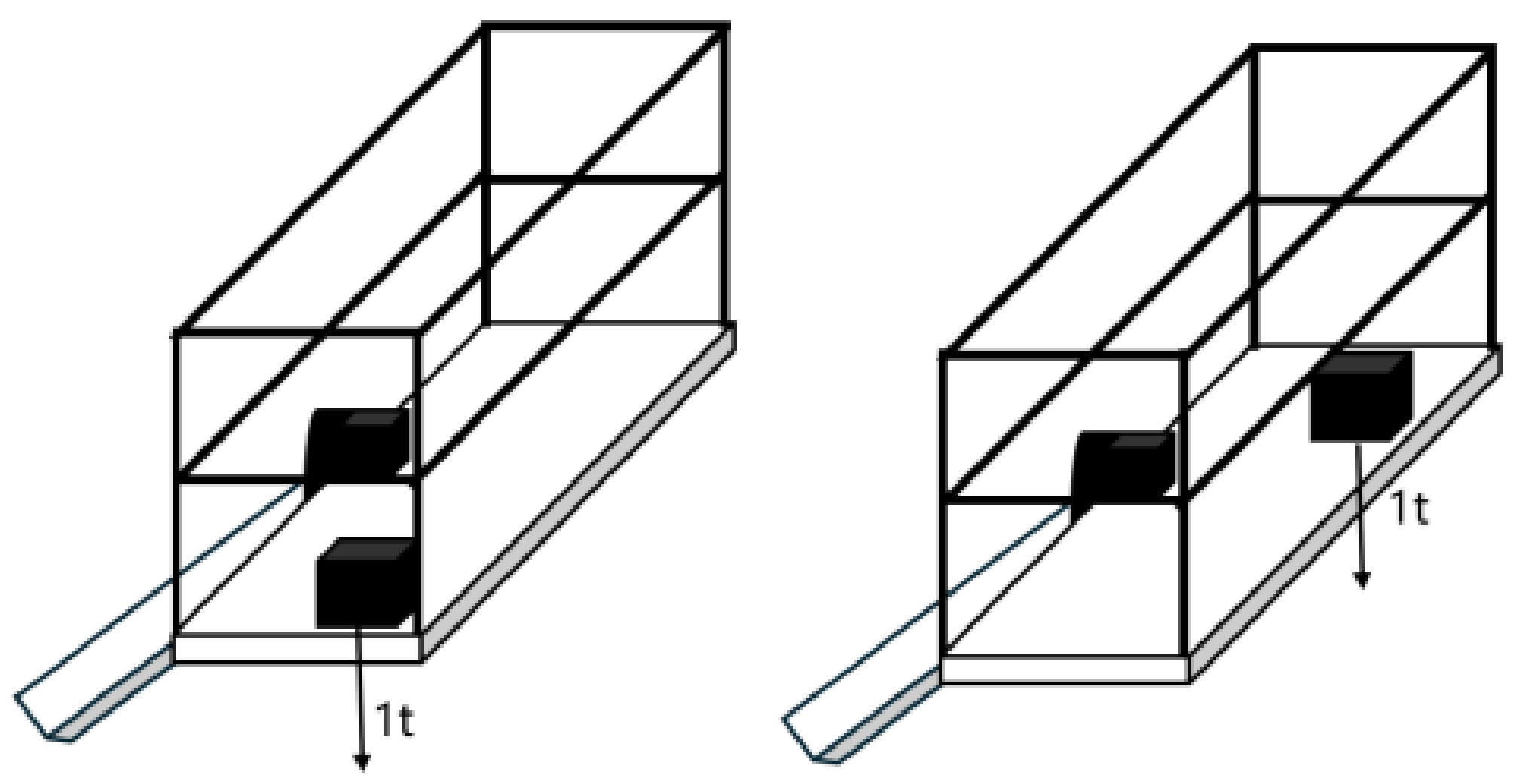 1t

1t