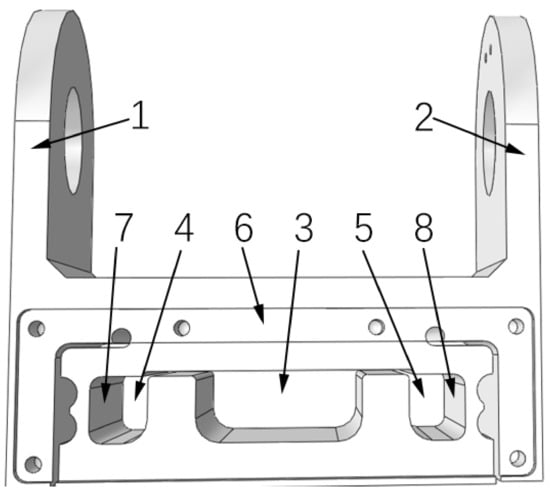 1
2
7
4
6
3
5
8