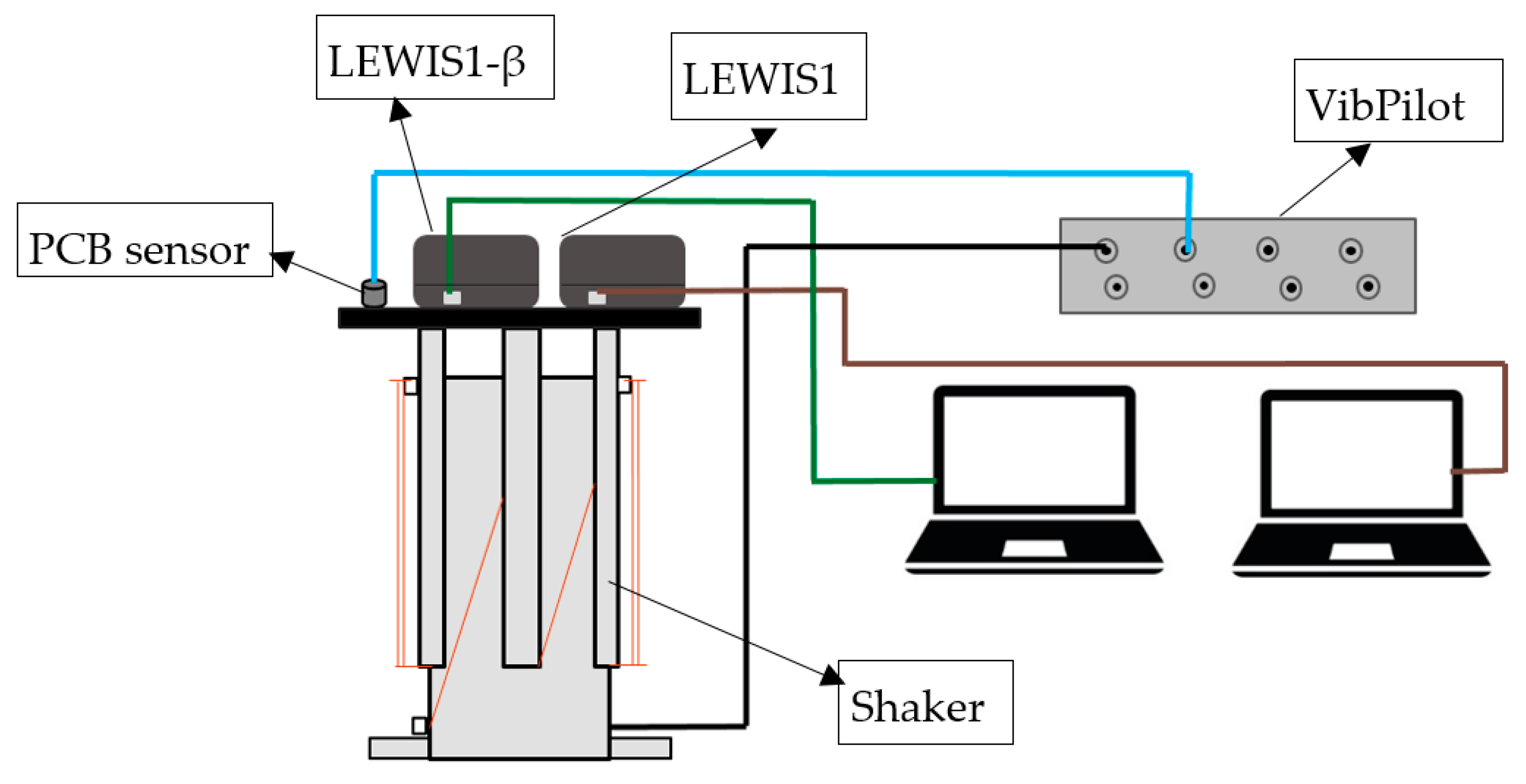 LEWIS1-β

LEWIS1

VibPilot

PCB sensor

Shaker