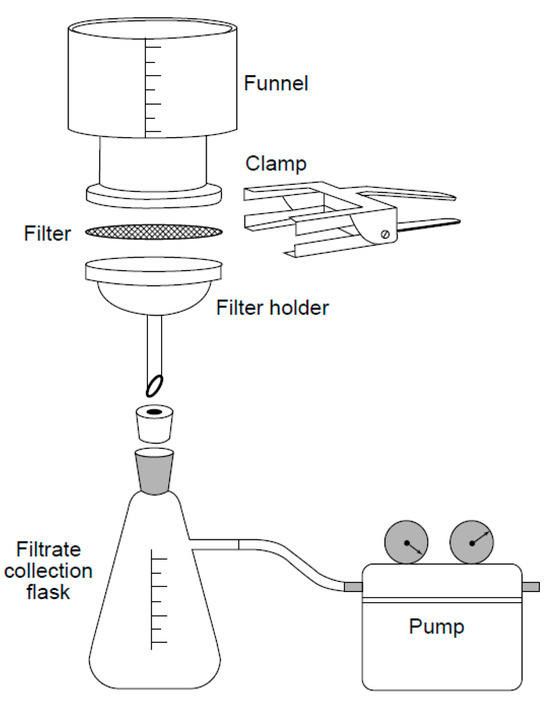 Funnel

Clamp

Filter

Filter holder

Filtrate collection flask

Pump